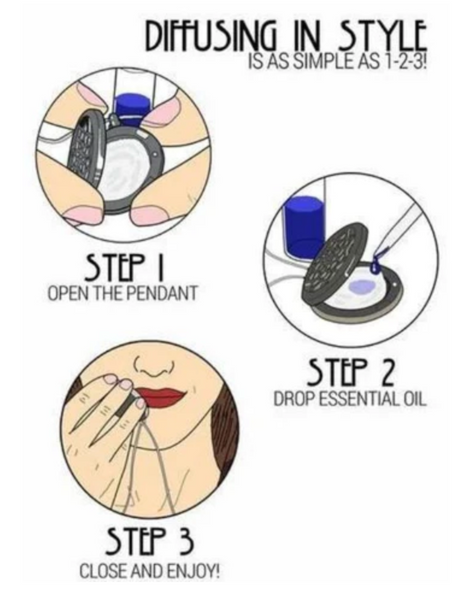 DIFFUSING IN STYLE
IS AS SIMPLE AS 1-2-3!

STEP 1
OPEN THE PENDANT

STEP 2
DROP ESSENTIAL OIL

STEP 3
CLOSE AND ENJOY!